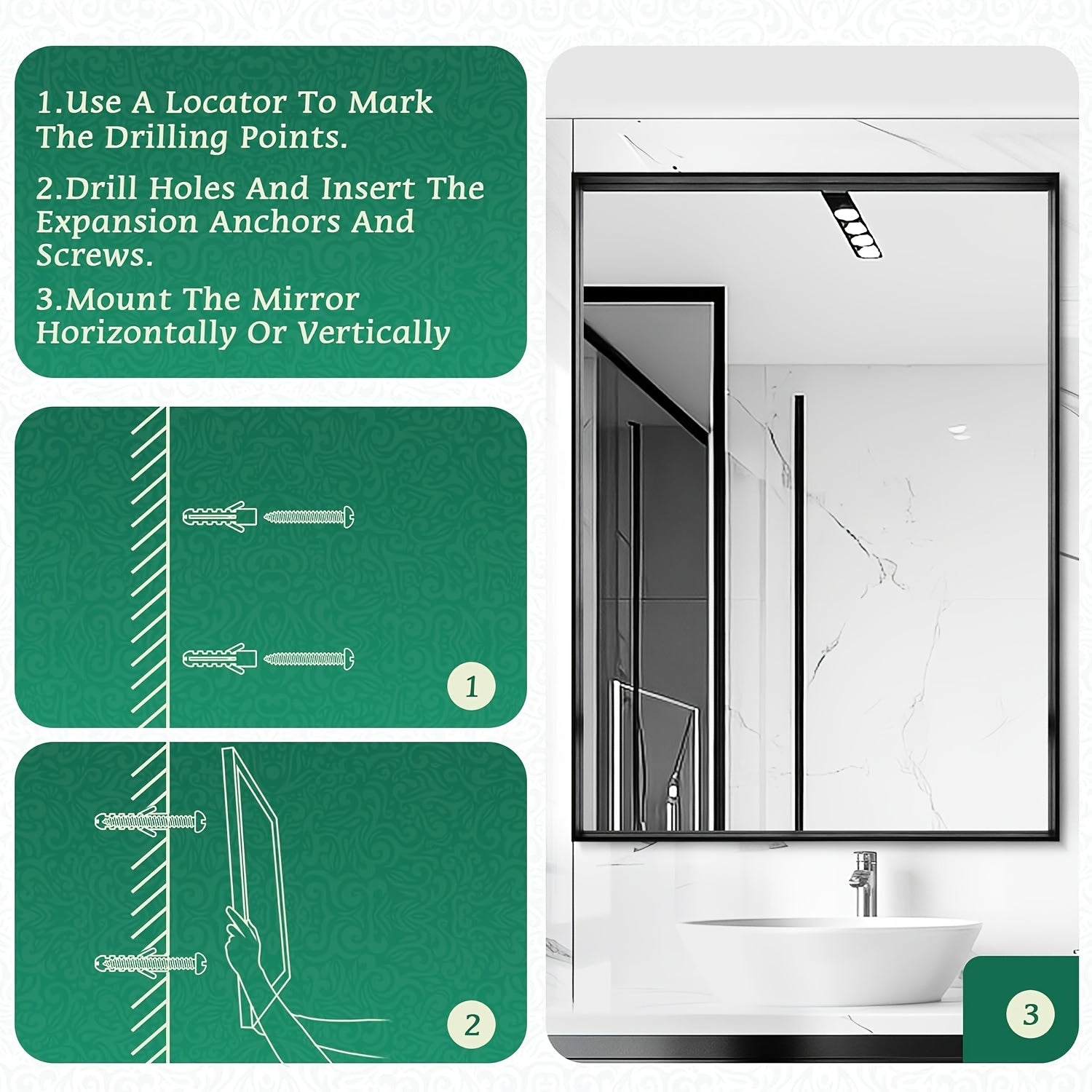 1.Use A Locator To Mark The Drilling Points.

2.Drill Holes And Insert The Expansion Anchors And Screws.

3.Mount The Mirror Horizontally Or Vertically

1

2

3